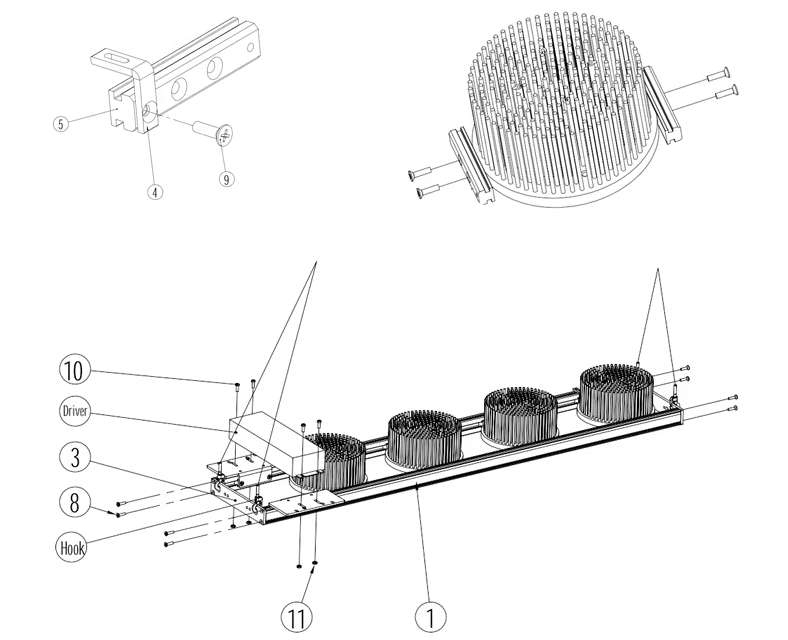 5
4
9
10
Driver
3
8
Hook
11
1